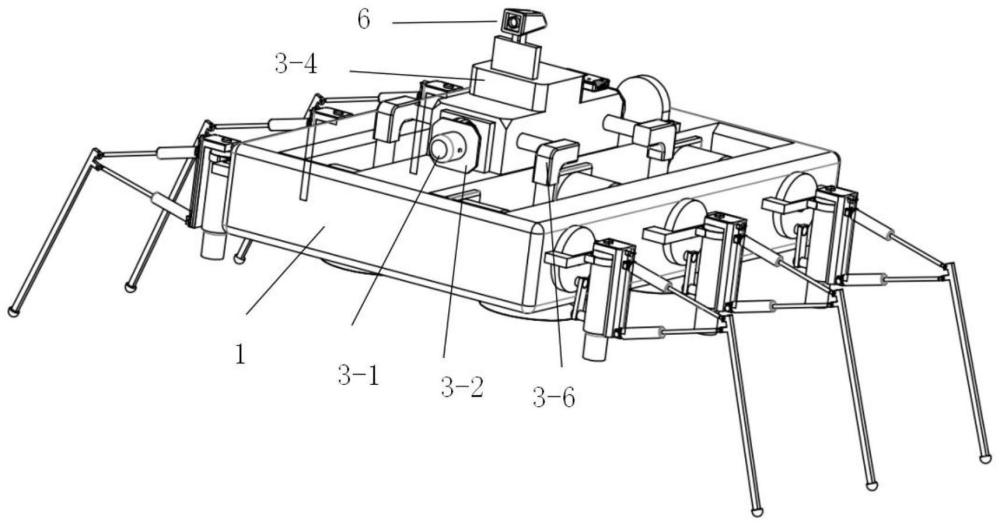 6
3-4
1
3-1
3-2
3-6