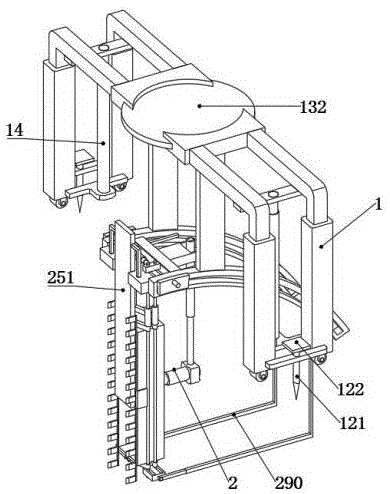 132
14
1
251
122
121
2
290